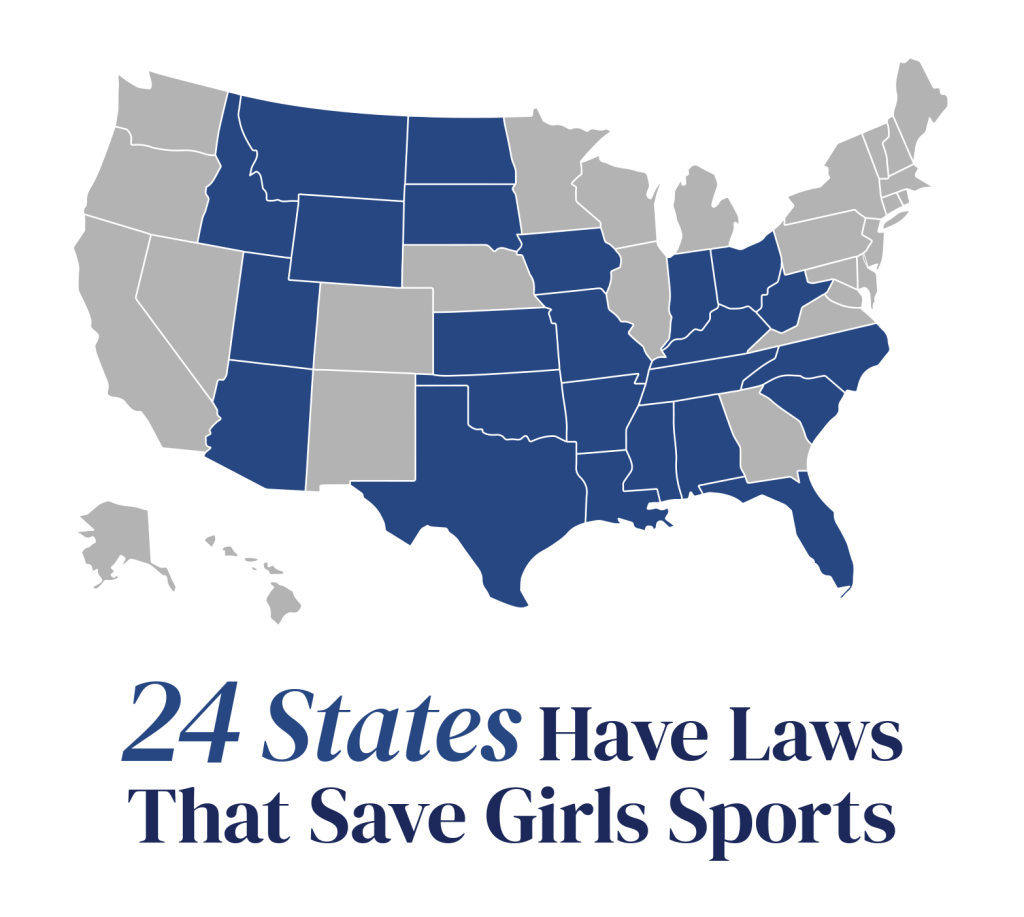 24 States Have Laws That Save Girls Sports